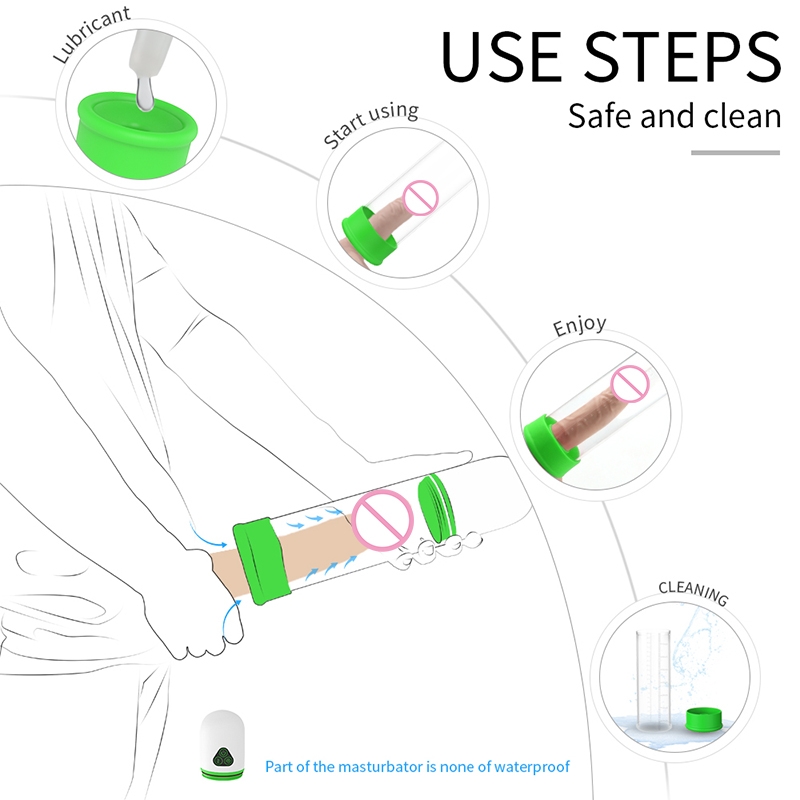 USE STEPS
Safe and clean

Lubricant

Start using

Enjoy

CLEANING

Part of the masturbator is none of waterproof