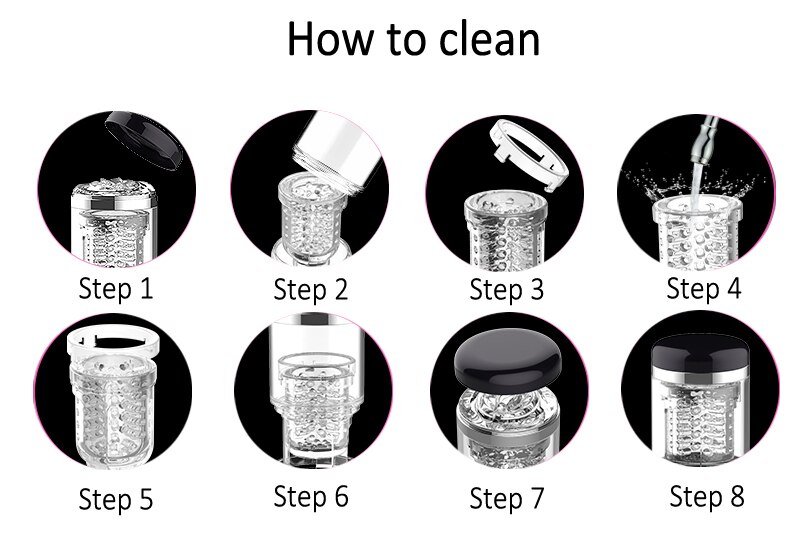 How to clean

Step 1

Step 2

Step 3

Step 4

Step 5

Step 6

Step 7

Step 8