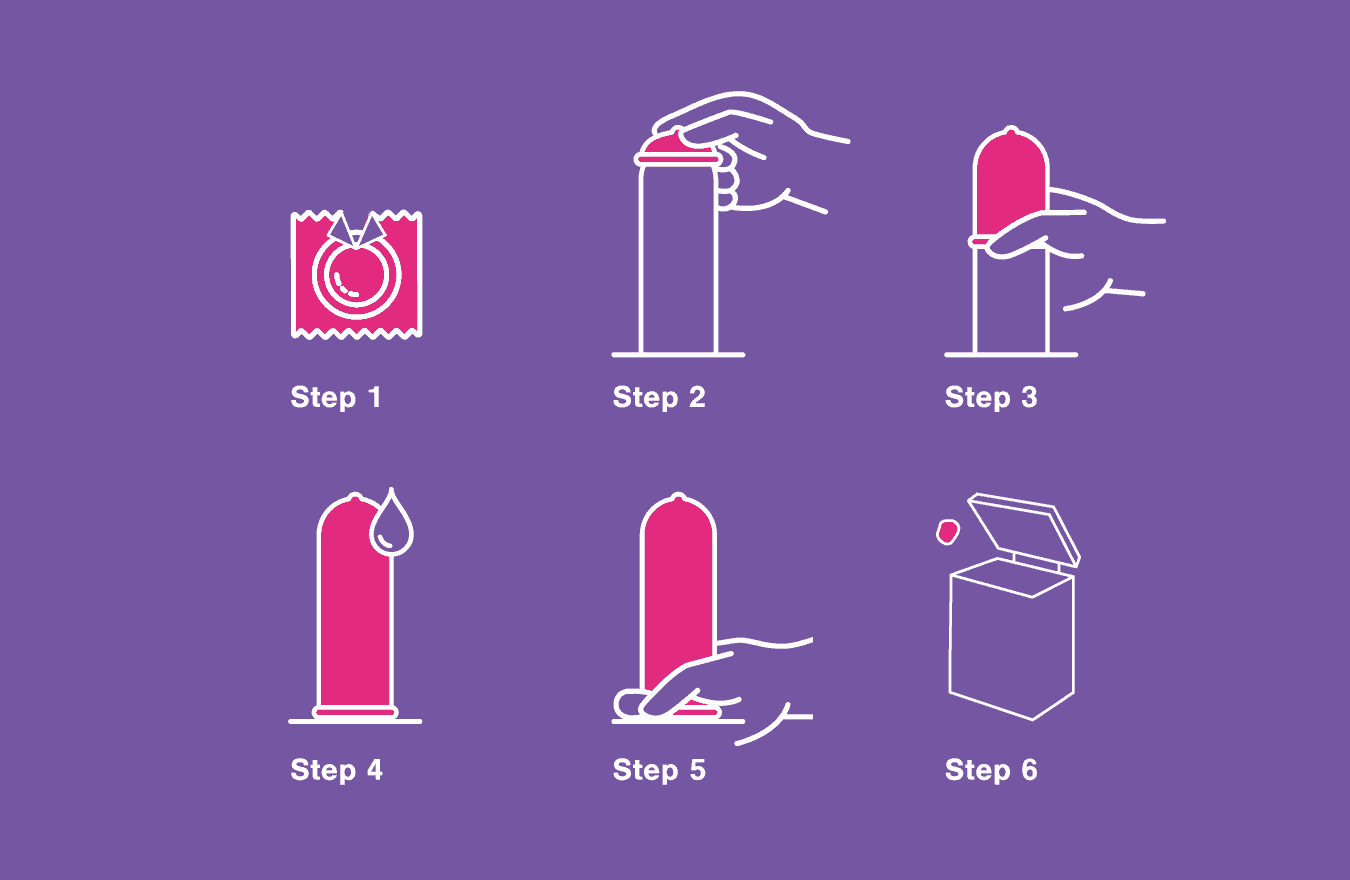 Step 1

Step 2

Step 3

Step 4

Step 5

Step 6